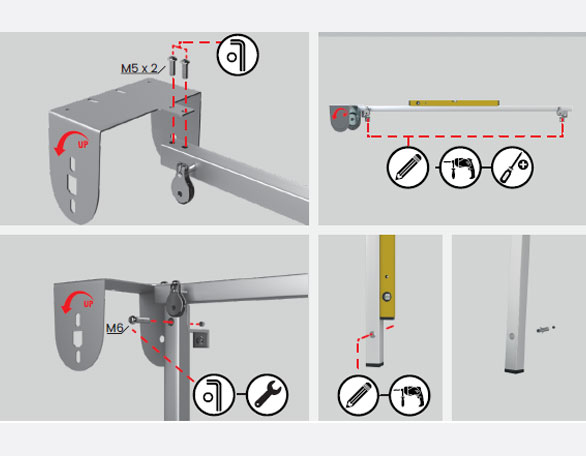 M5 x 2

UP

UP

M6