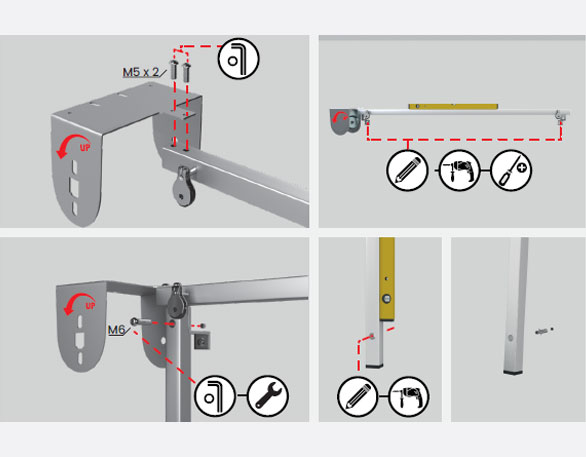 M5 x 2

UP

UP

M6