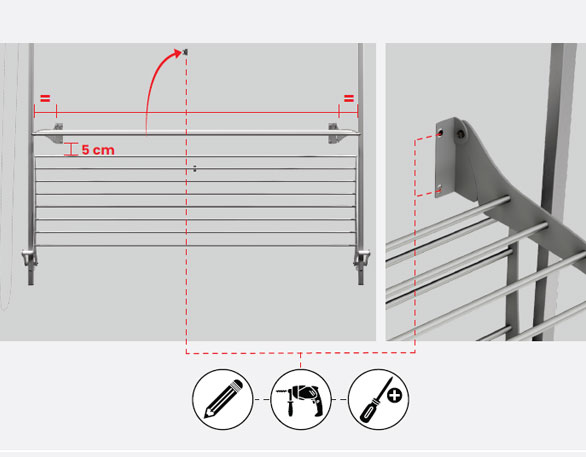 =
=
5 cm