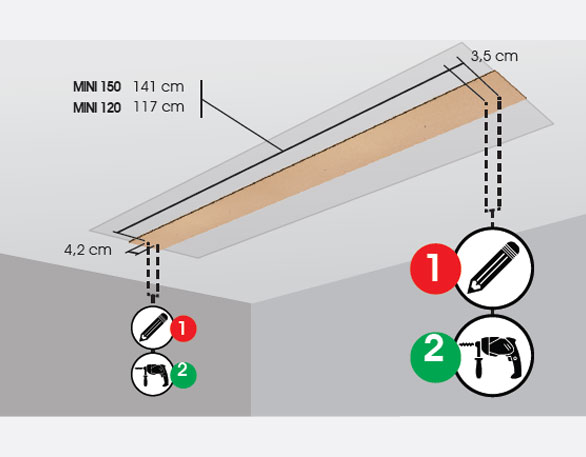 3,5 cm

MINI 150 141 cm
MINI 120 117 cm

4,2 cm

1

2

1

2