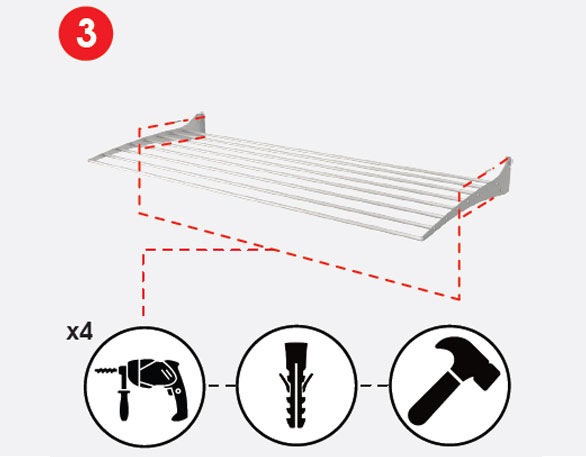 3

x4